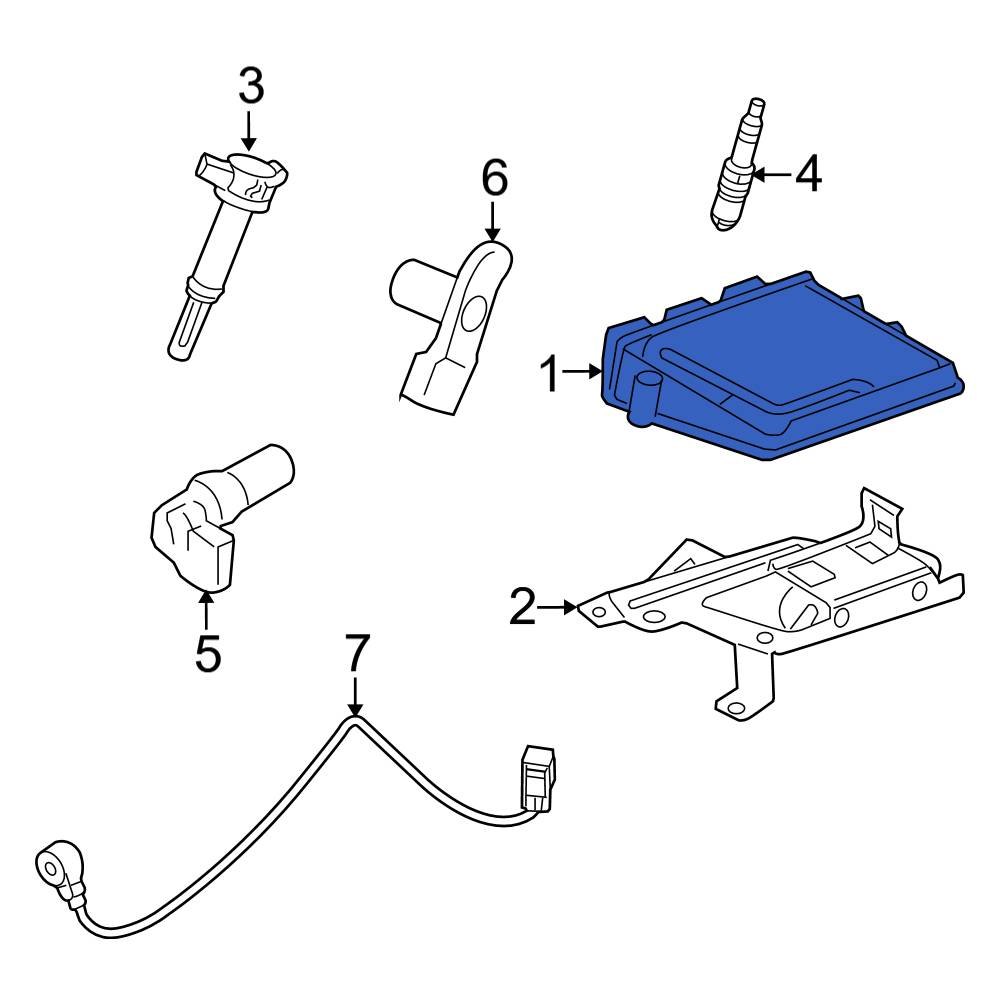 3
6
4
1
5
2
7