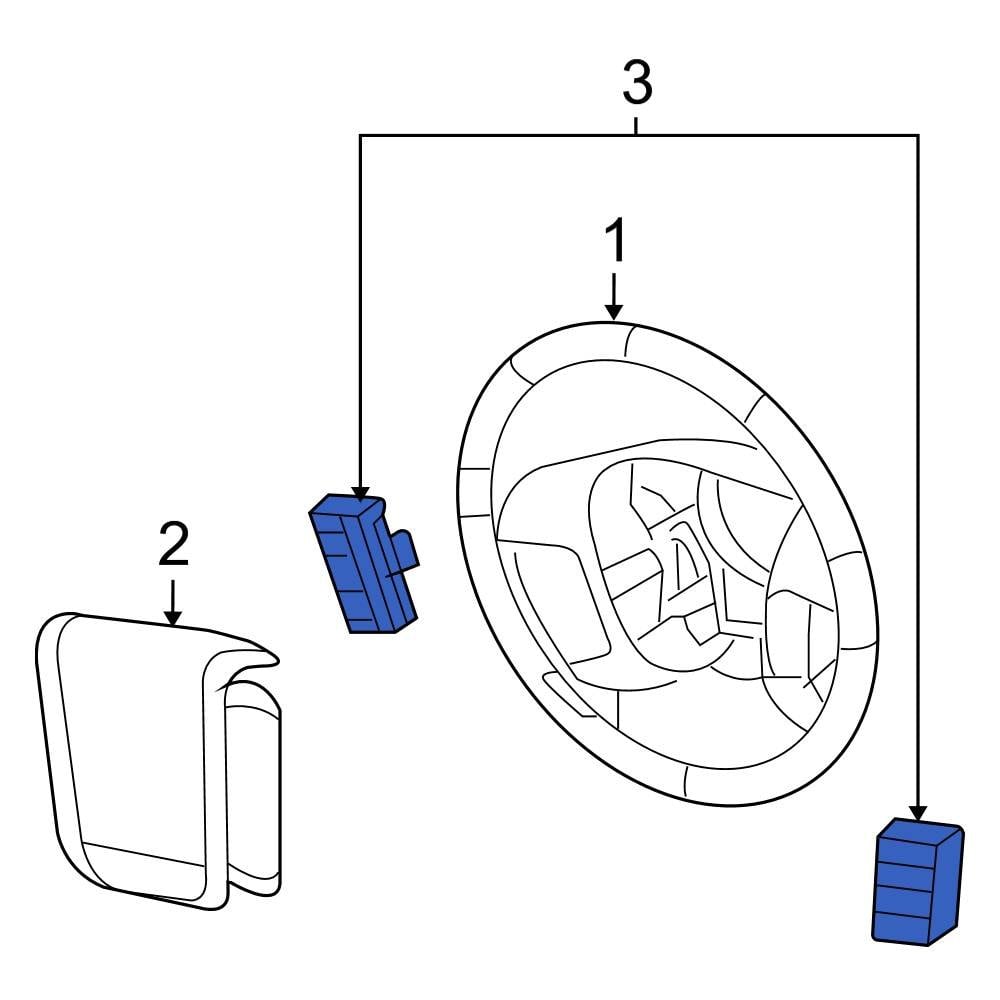 3
1
2