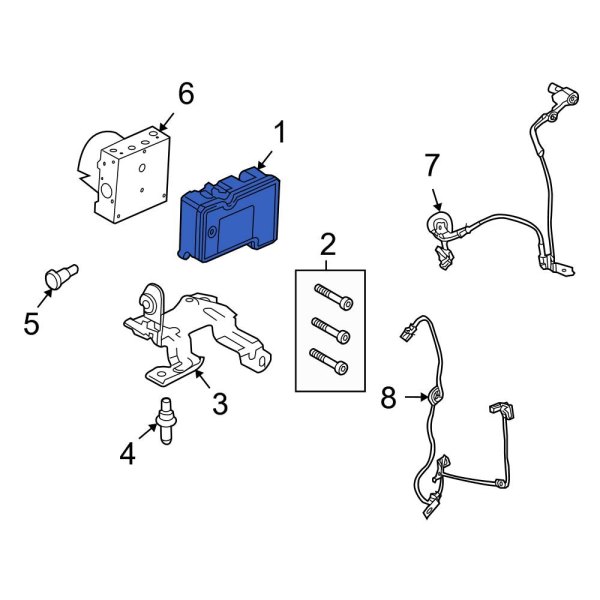 6
1
7
2
5
3
8
4