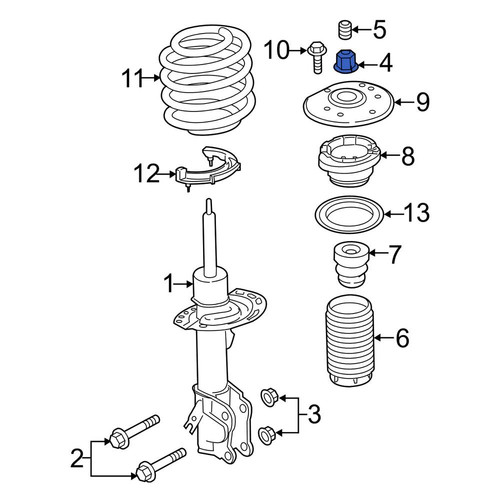 5
10
4
11
9
8
12
13
7
1
6
3
2