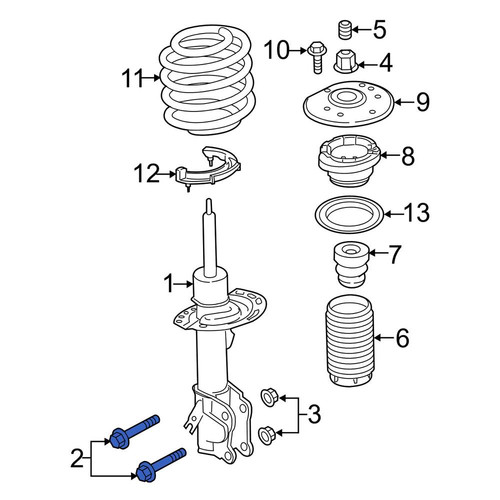 5
10
4
11
9
8
12
13
7
1
6
3
2