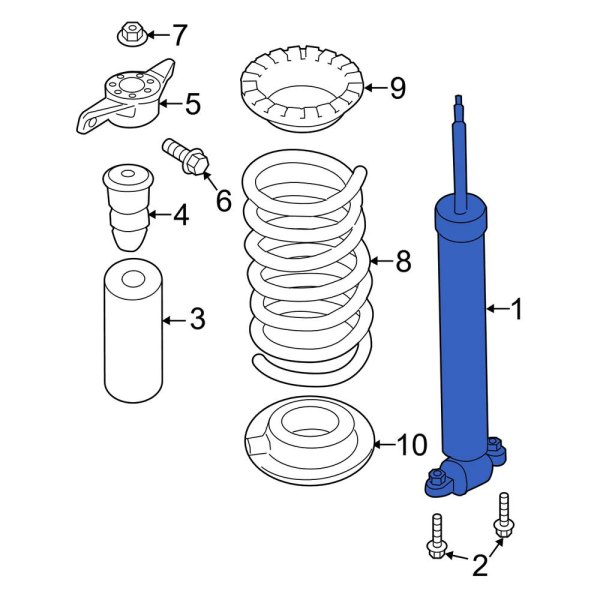 7
5
9
6
4
8
3
1
10
2