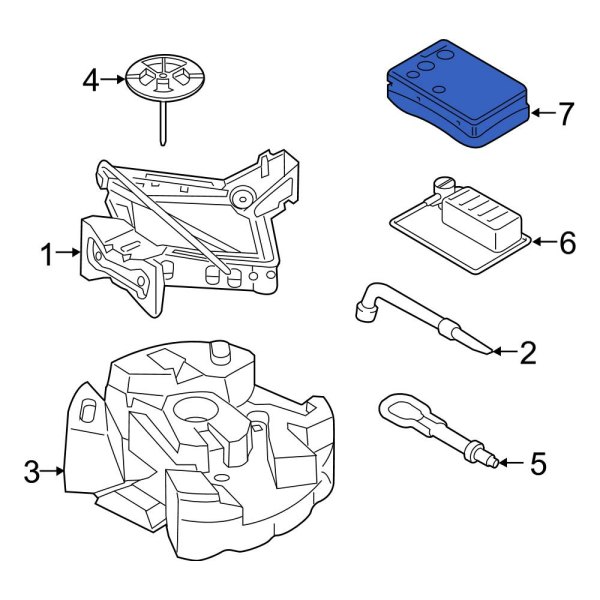 4
7
1
6
2
3
5