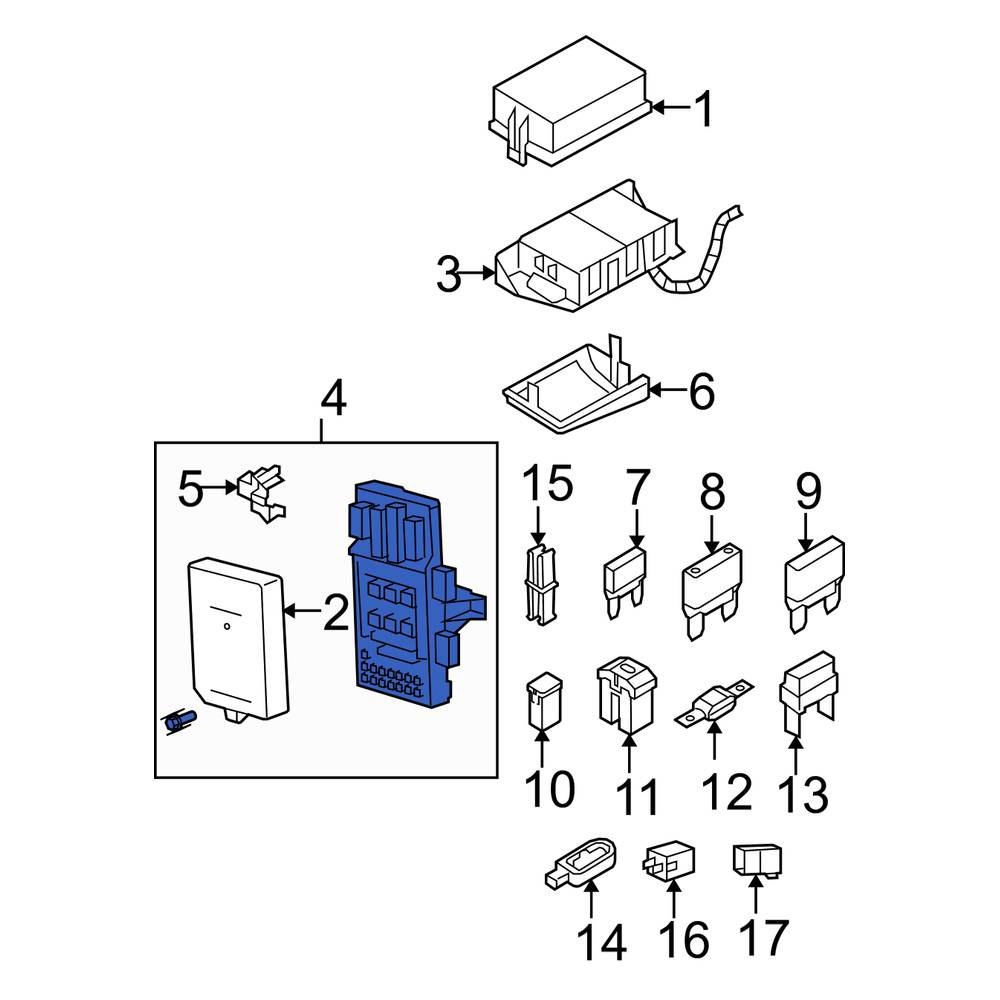 1
3
6
4
5
2
15
7
8
9
10
11
12
13
14
16
17