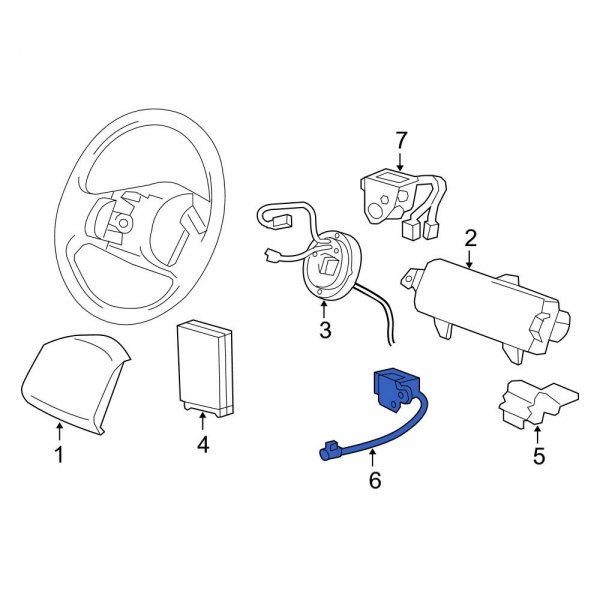 7
2
3
1
4
6
5