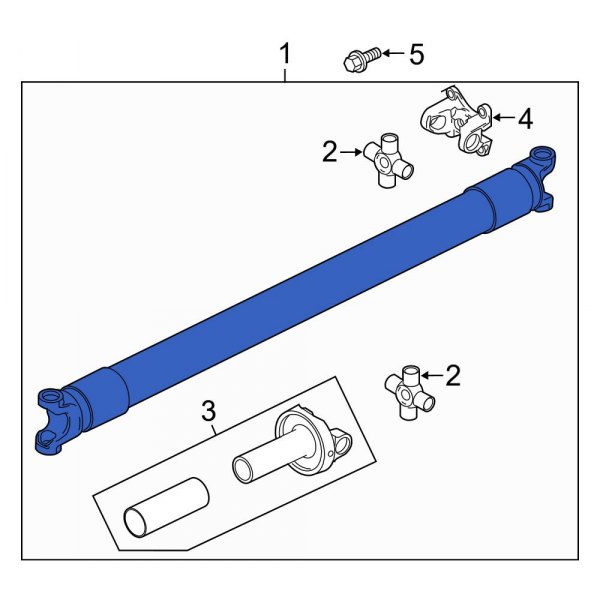 1
5
4
2
2
3