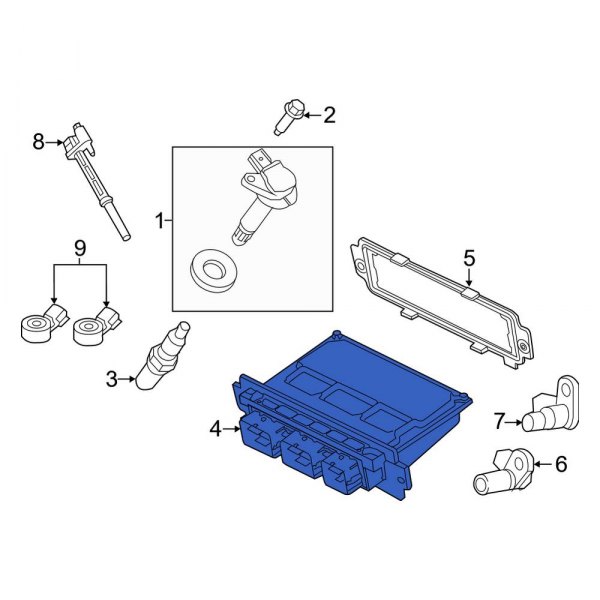 2
8
1
9
5
3
4
7
6