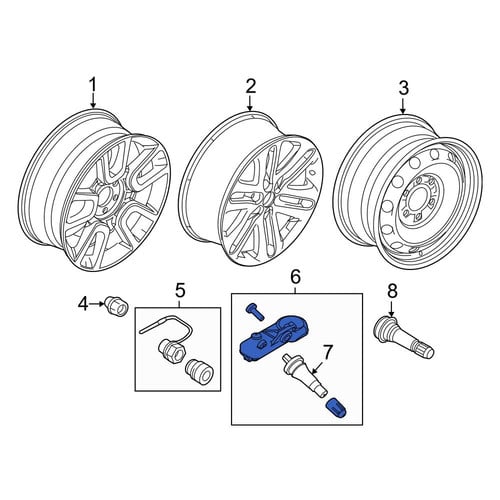 1
2
3
4
5
6
7
8