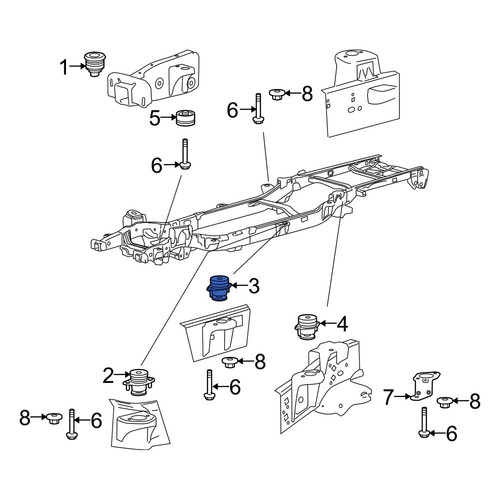 1
8
6
5
6
3
4
8
2
6
7
8
8
6
6