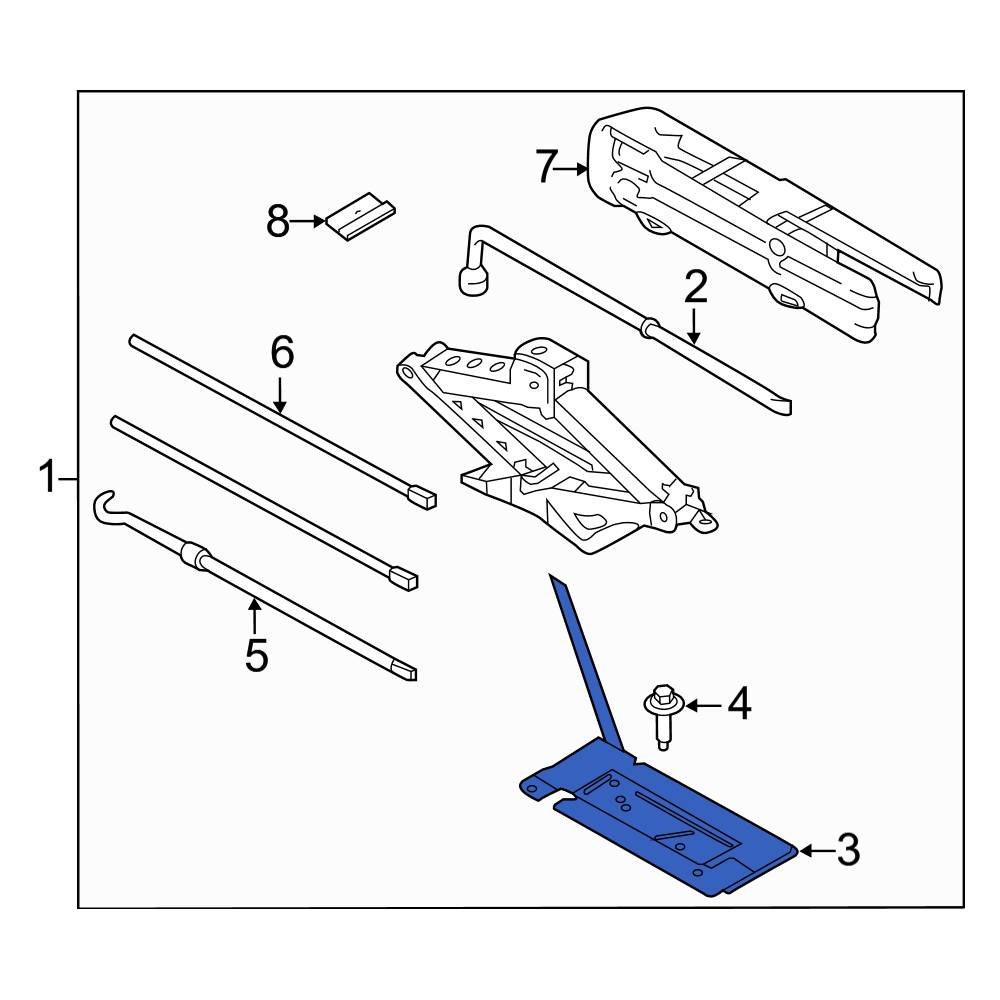 7
8
2
6
1
5
4
3