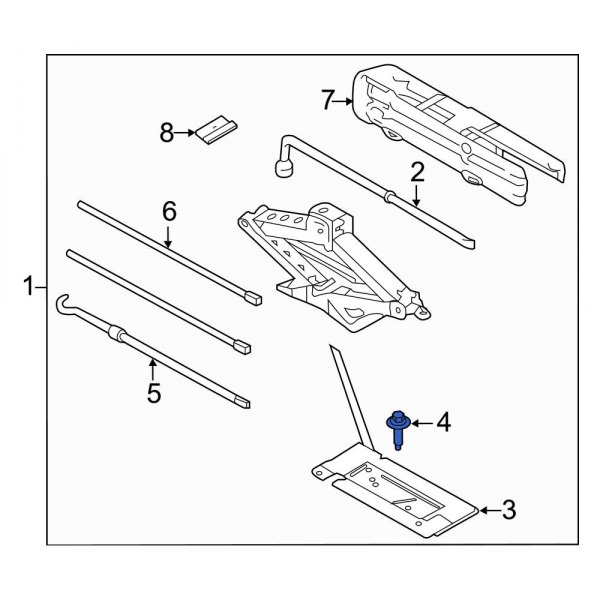 7
8
2
6
1
5
4
3