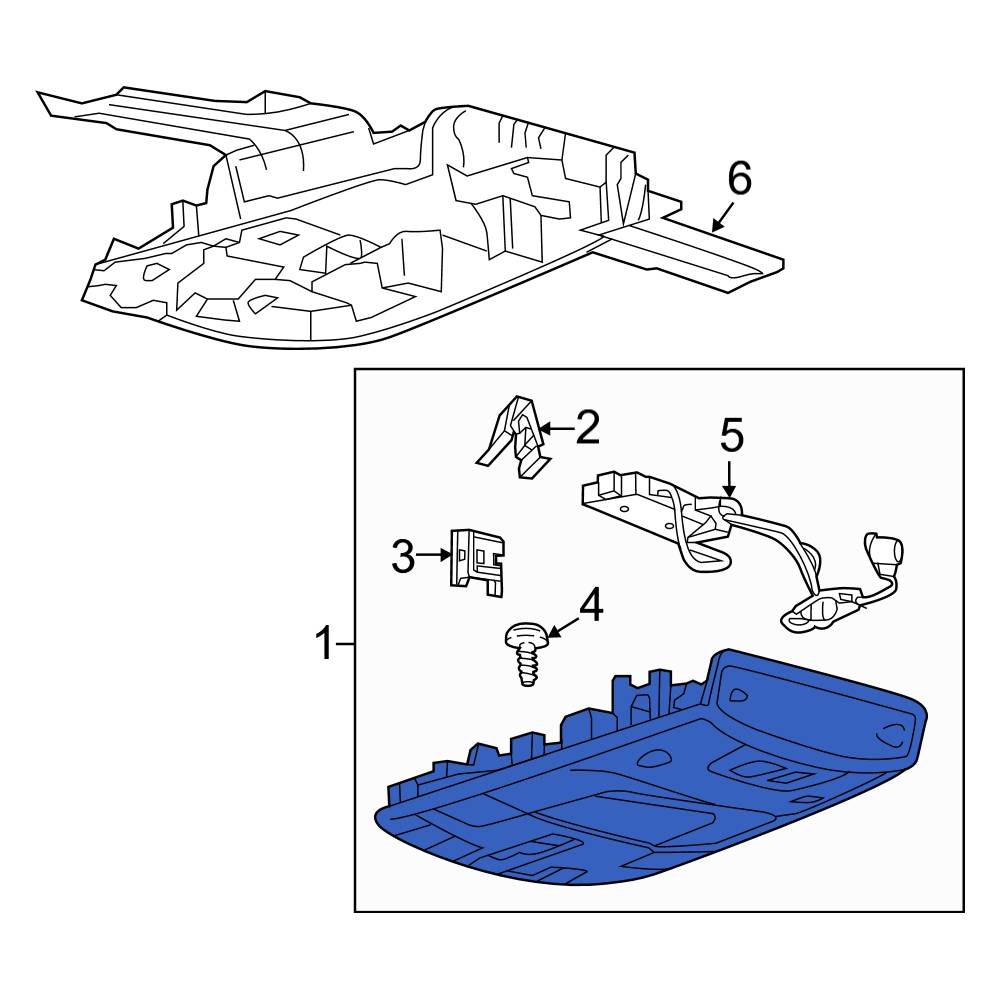 6
2
5
3
4
1