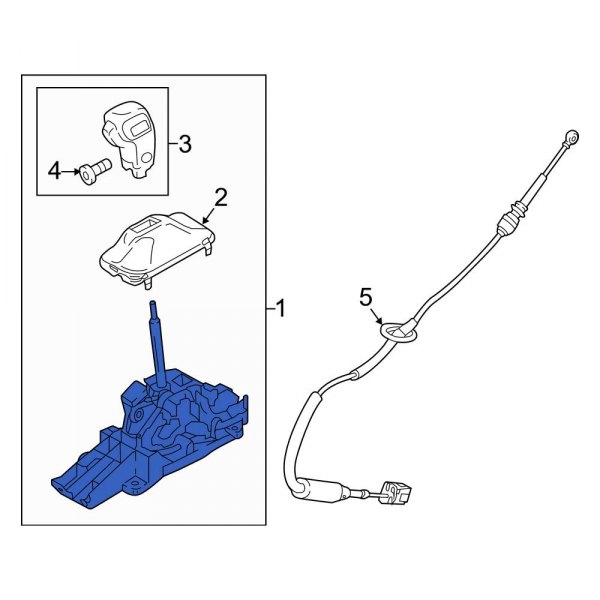 3
4
2
1
5