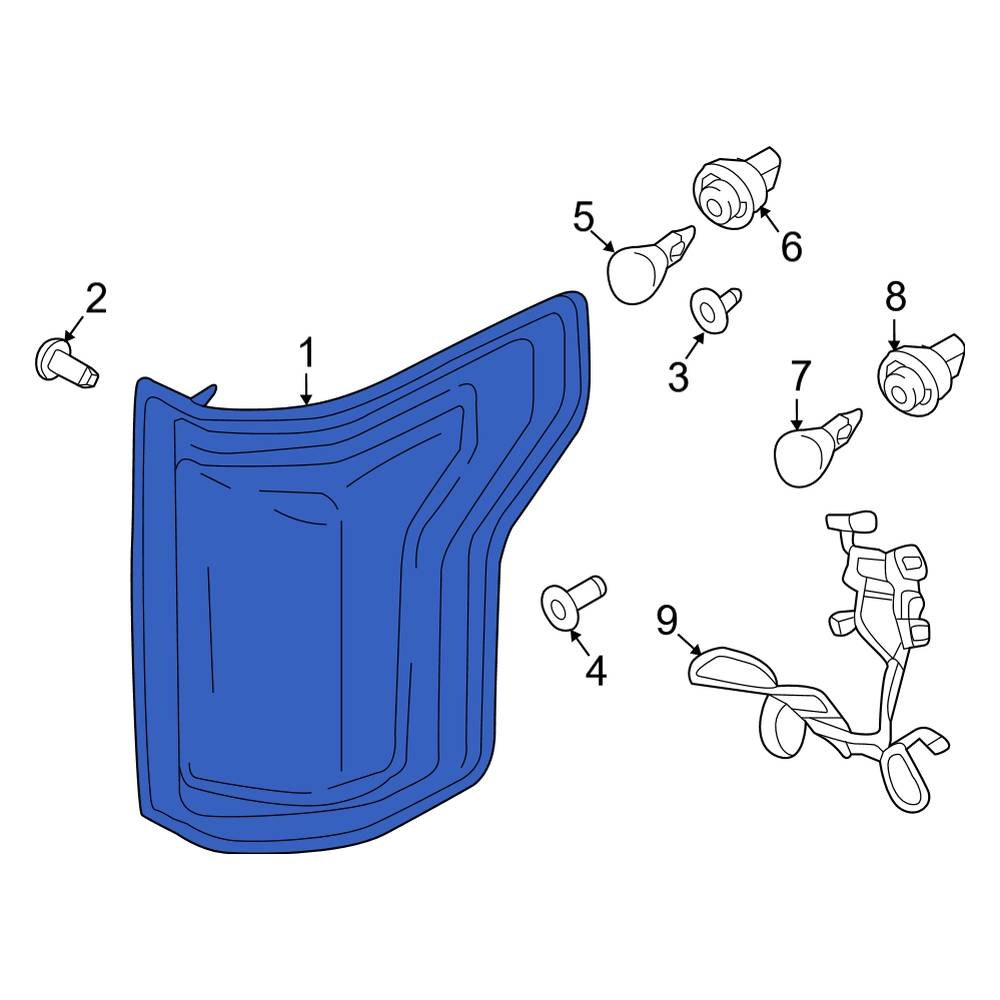 2
1
5
6
3
8
7
4
9