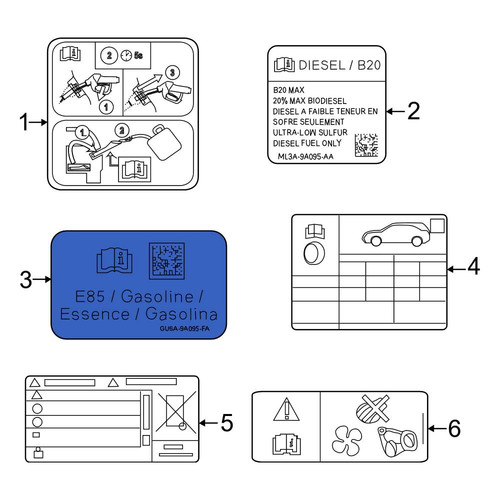 1

2 5s

3

1

1

2

DIESEL / B20

B20 MAX
20% MAX BIODIESEL
DIESEL A FAIBLE TENEUR EN SOFRE SEULEMENT
ULTRA-LOW SULFUR DIESEL FUEL ONLY

ML3A-9A095-AA

2

3

E85 / Gasoline / Essence / Gasolina

GU6A-9A095-FA

4

5

6