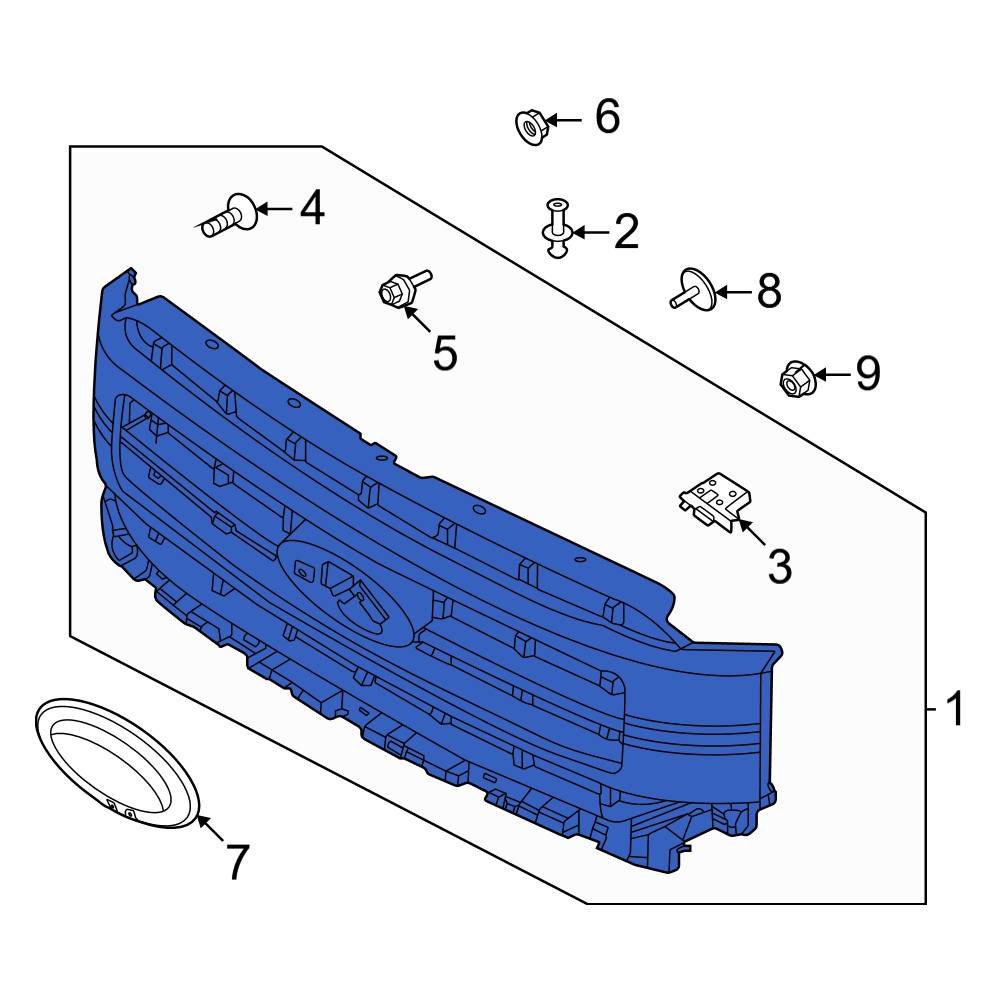 6
4
2
8
5
9
3
1
7