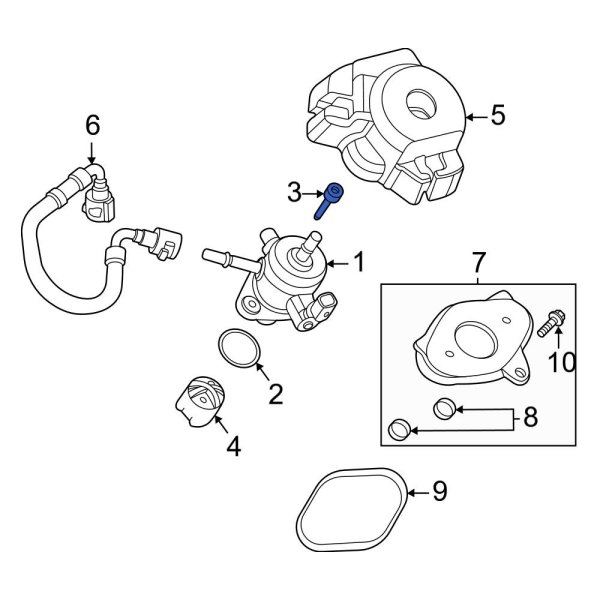 6
5
3
1
7
10
2
8
4
9