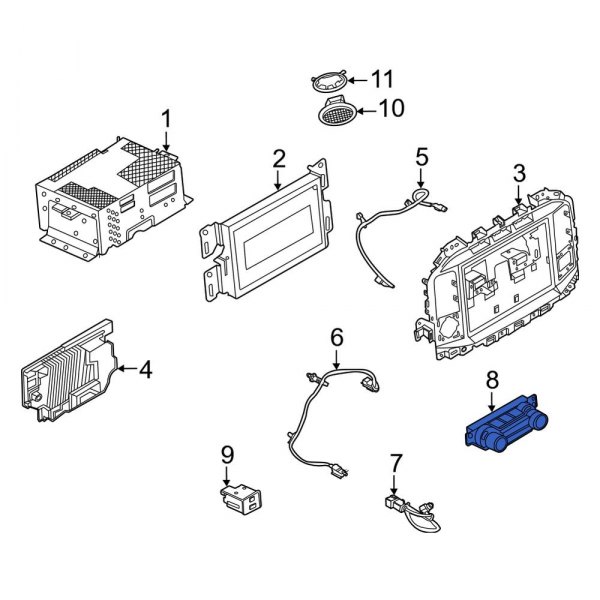 11
10
1
2
5
3
4
6
8
9
7