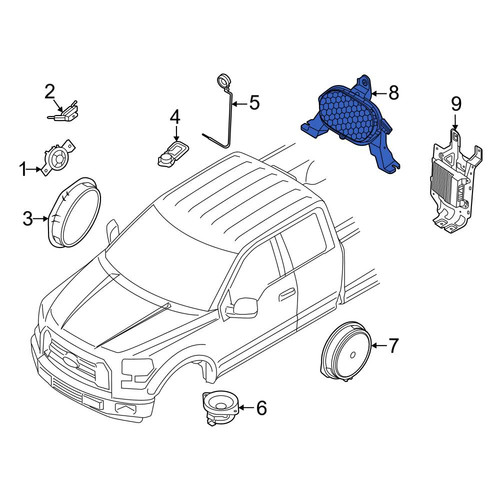 2
5
8
9
4
1
3
7
6