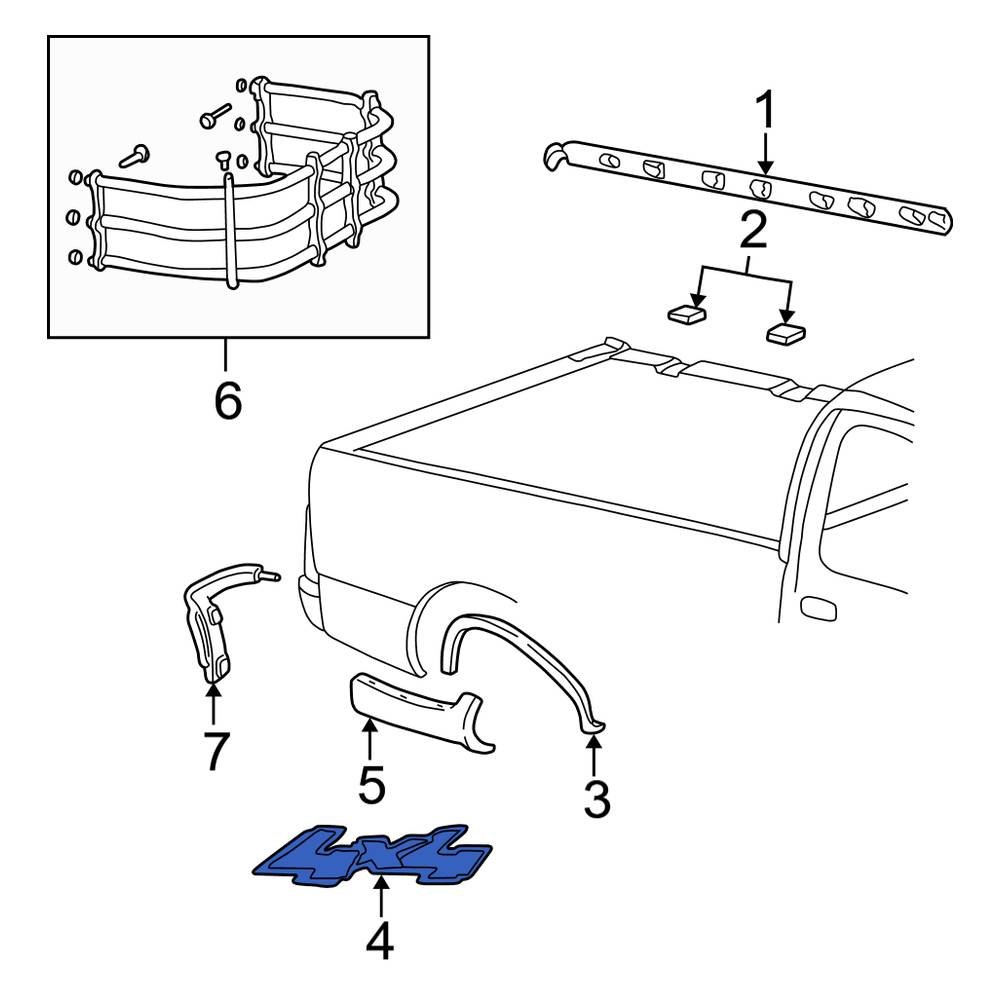 1
2
6
7
5
3
4x4
4