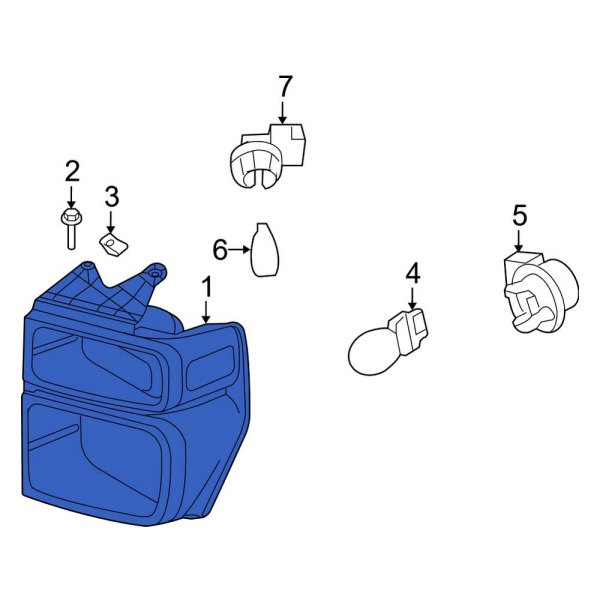 7
2
3
5
6
4
1