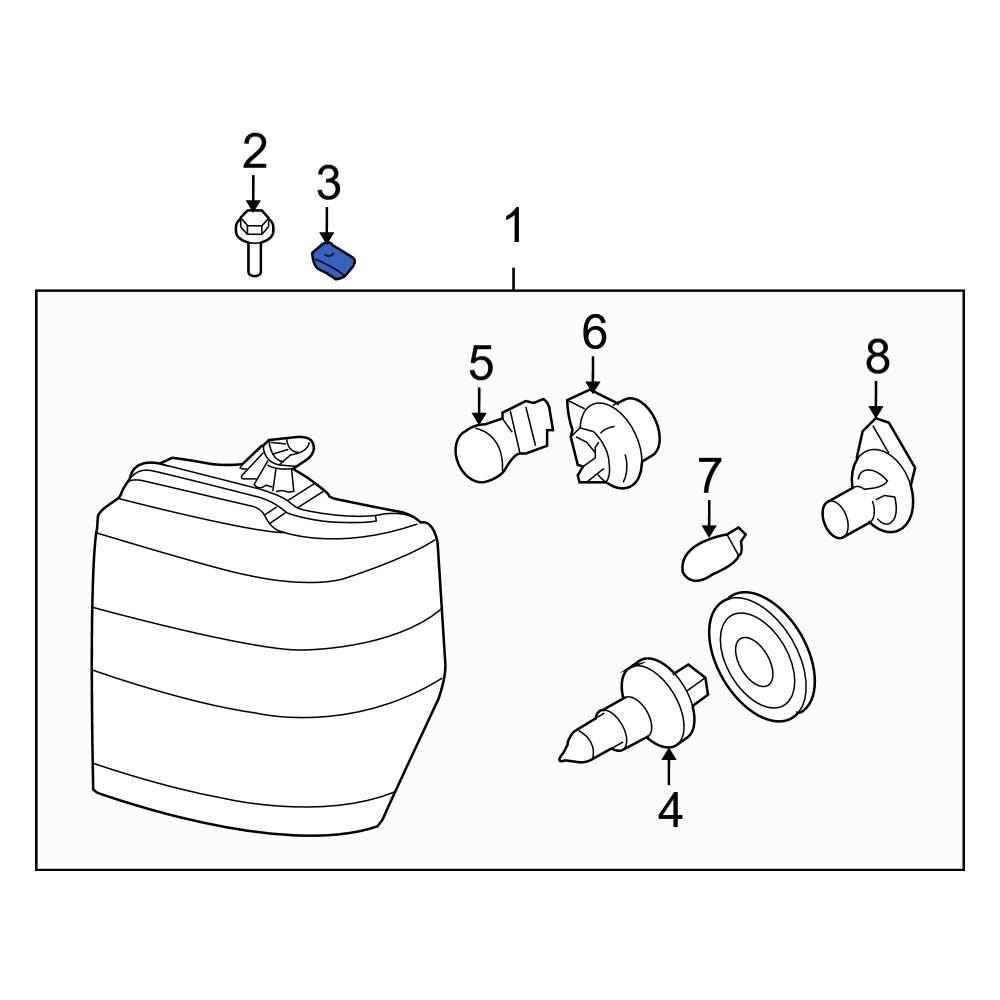 2
3
1
5
6
8
7
4