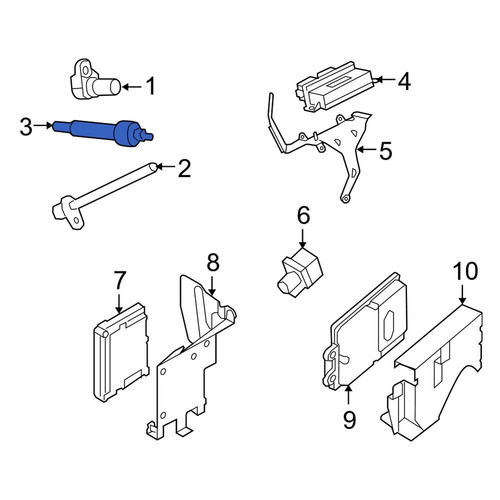 1
4
3
5
2
6
8
7
10
9