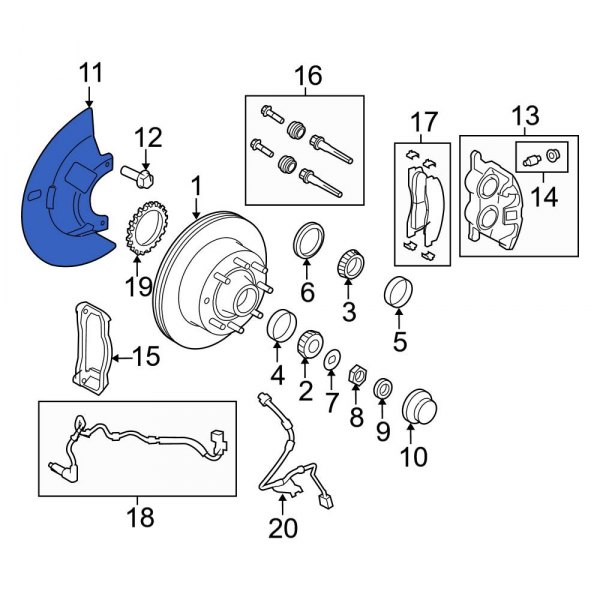 11
12
16
17
13
14
1
19
6
3
5
15
4
2
7
8
9
10
18
20