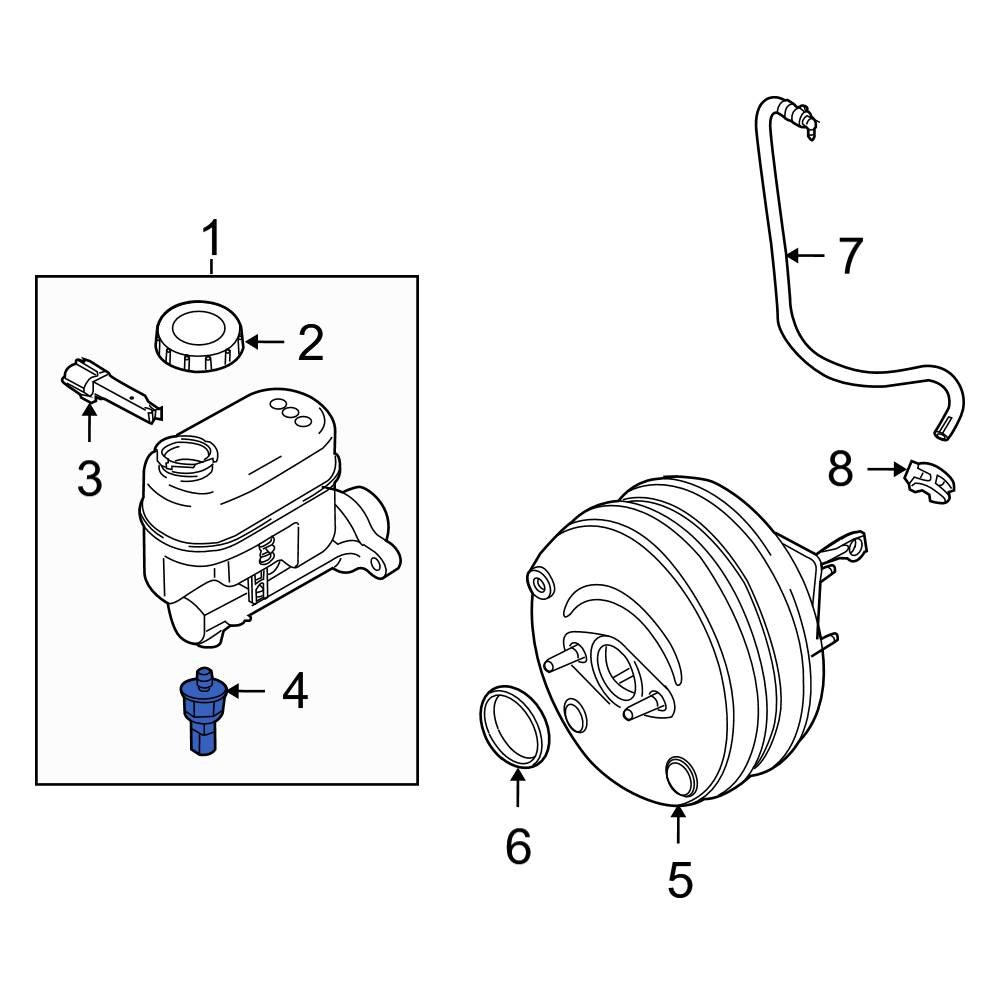 1
2
3
4
7
8
6
5