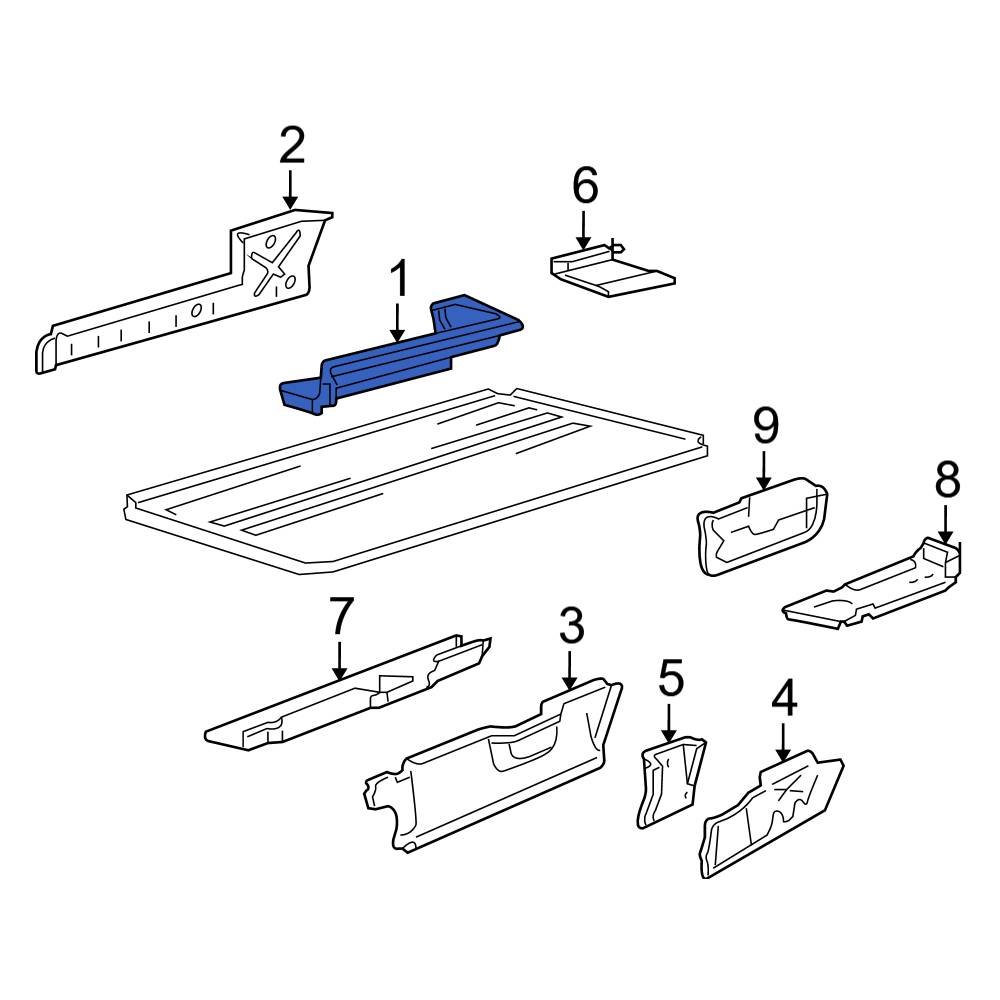 2
6
1
9
8
7
3
5
4