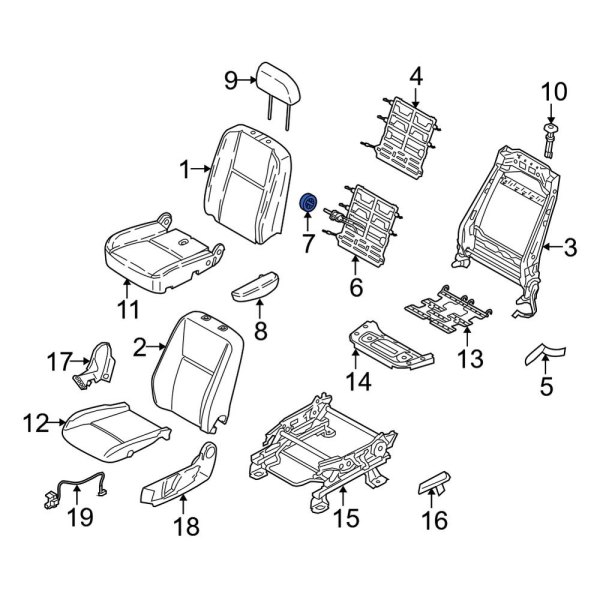 9
4
10
1
7
6
3
11
8
13
2
17
14
5
12
15
16
19
18