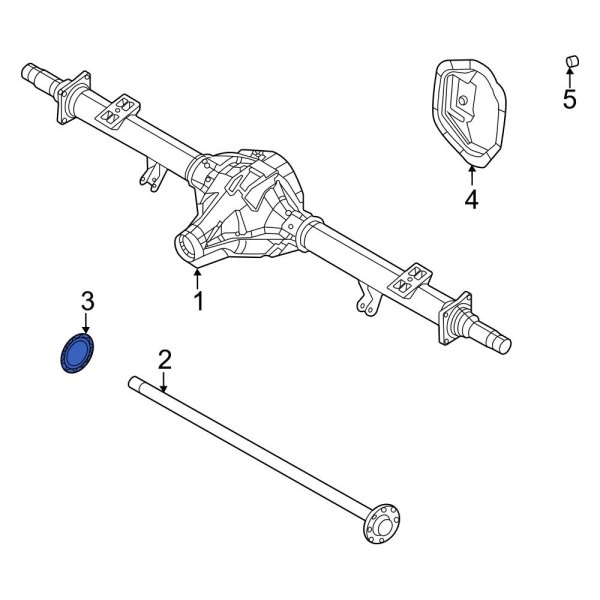 5
4
1
3
2