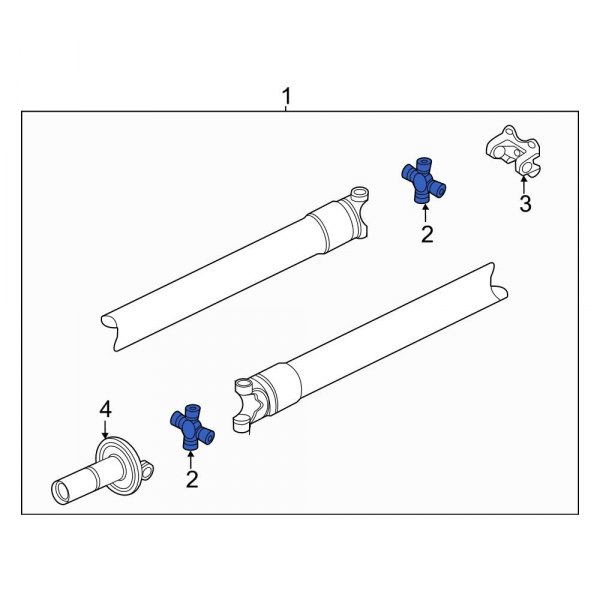 1
2
3
4
2