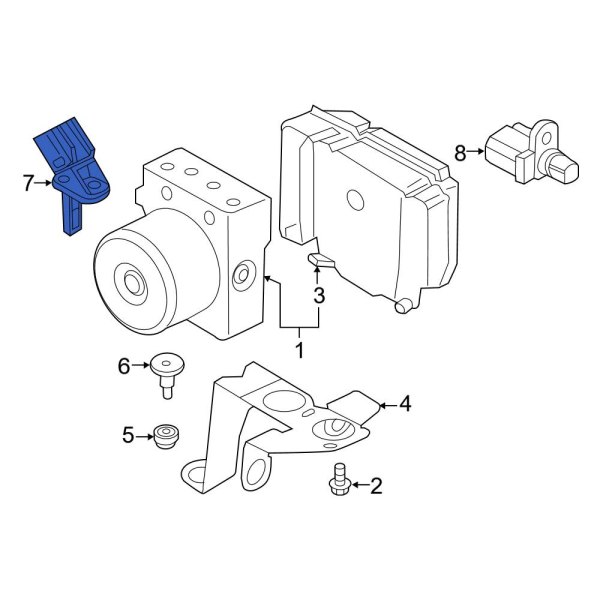 7
8
3
1
6
4
5
2