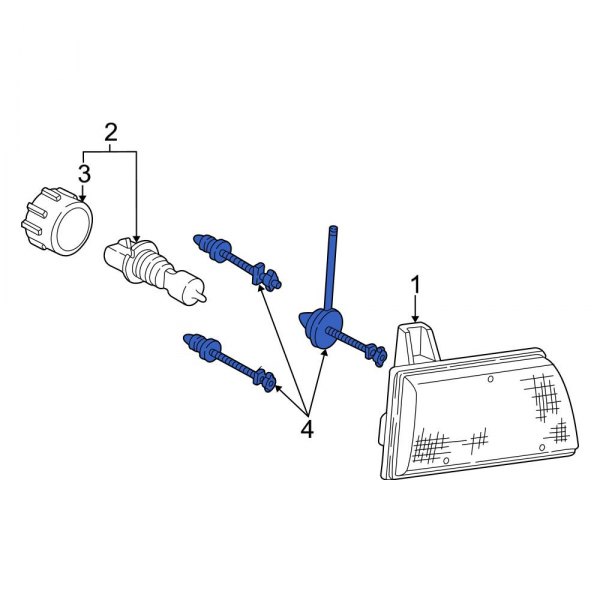 2
3
1
4