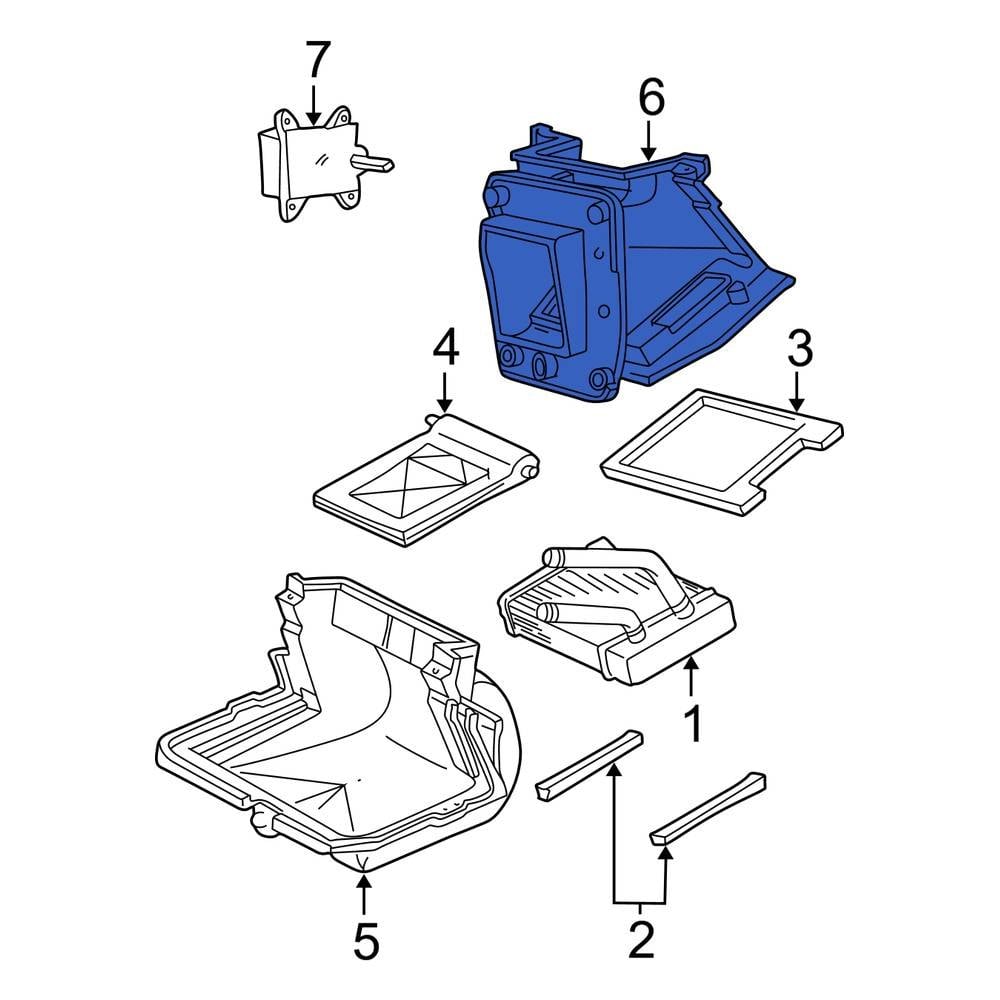 7
6
4
3
1
5
2