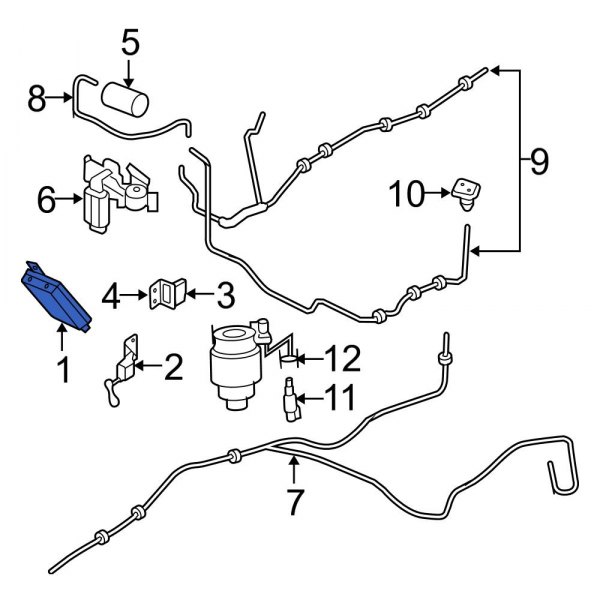 5
8
9
6
10
4
3
1
2
12
11
7