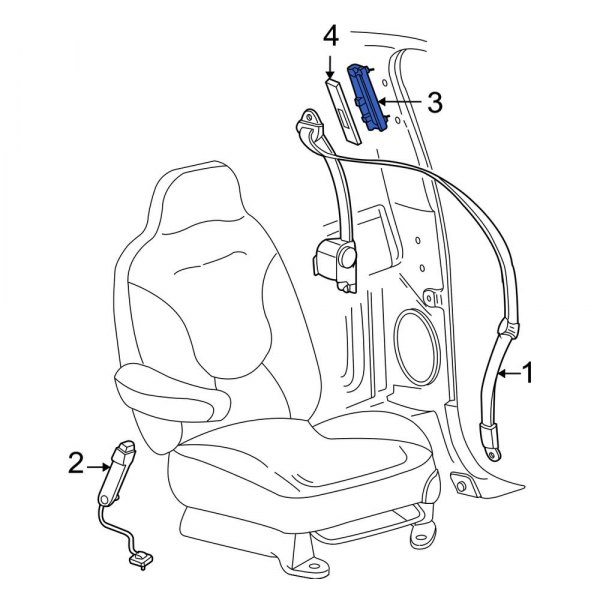 4
3
1
2