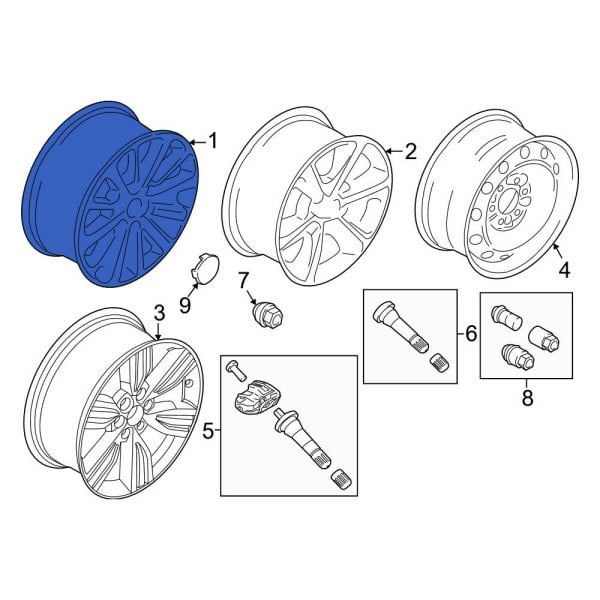 1
2
4
9
7
3
6
8
5