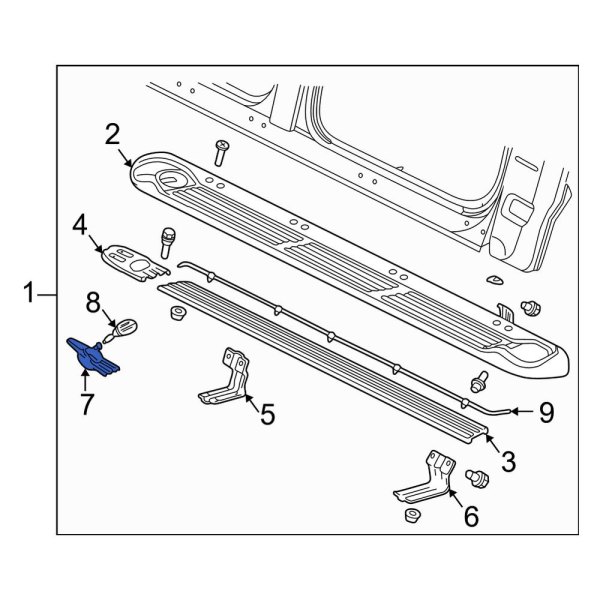 2
4
1
8
7
5
9
3
6