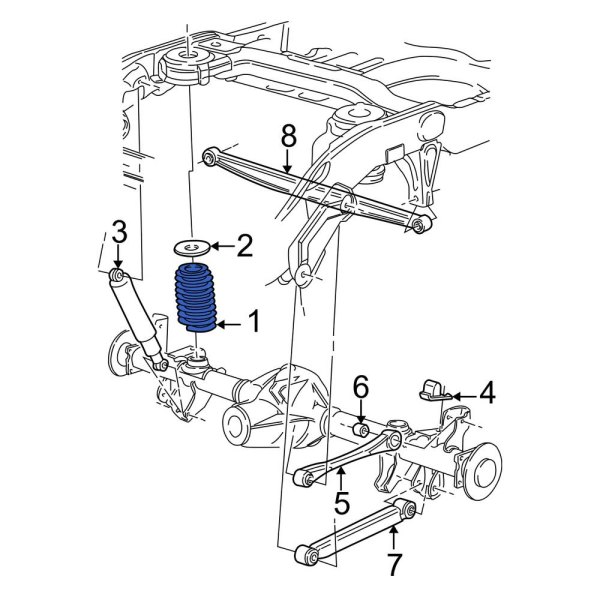 8
3
2
1
6
4
5
7