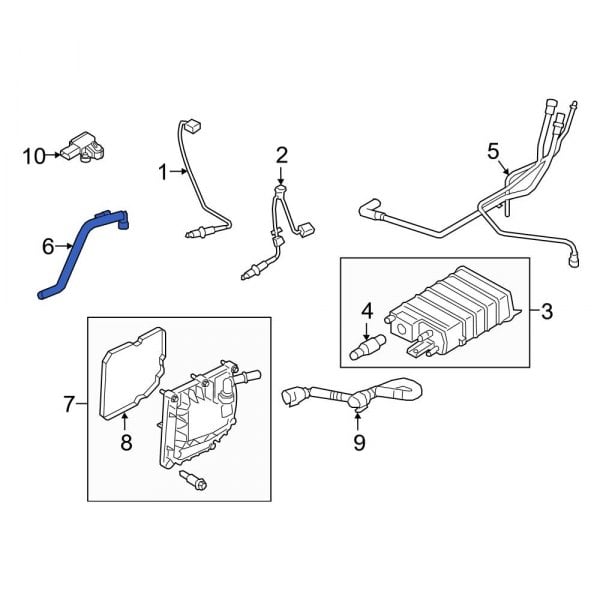 10
1
2
5
6
3
4
7
8
9