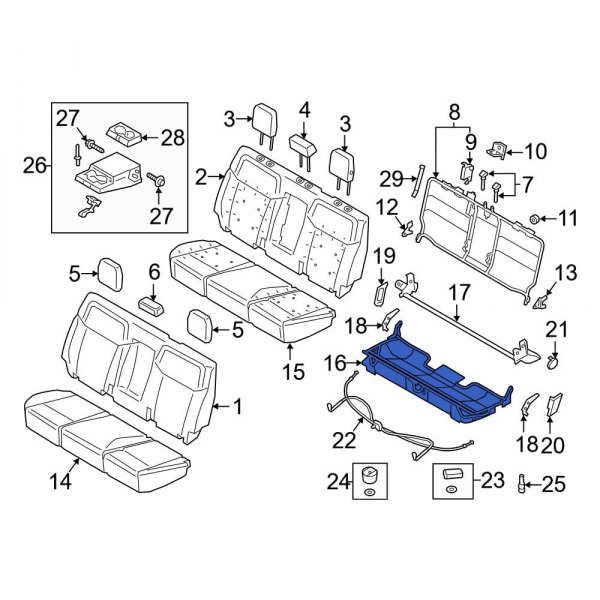 27
28
26
27
3
4
3
2
8
9
10
29
7
12
11
5
6
19
13
17
5
18
21
15
16
1
22
18
20
14
24
23
25