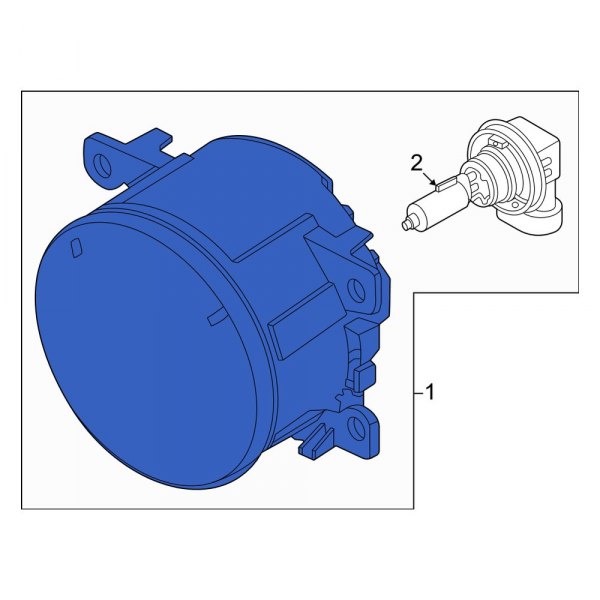 2
1