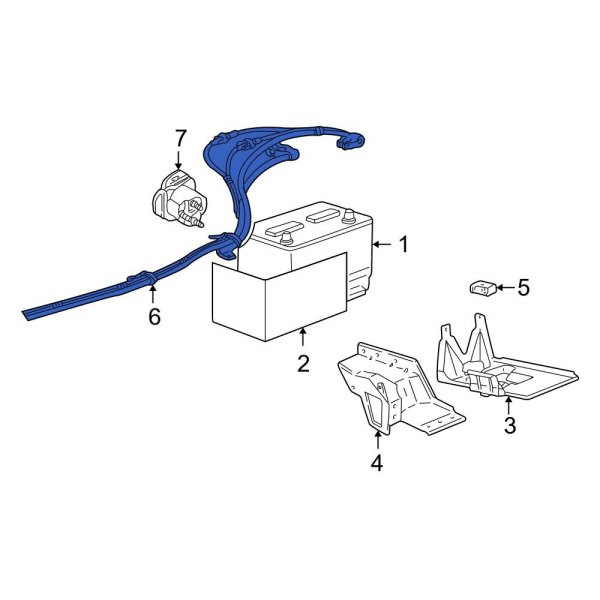 7
1
5
6
2
3
4