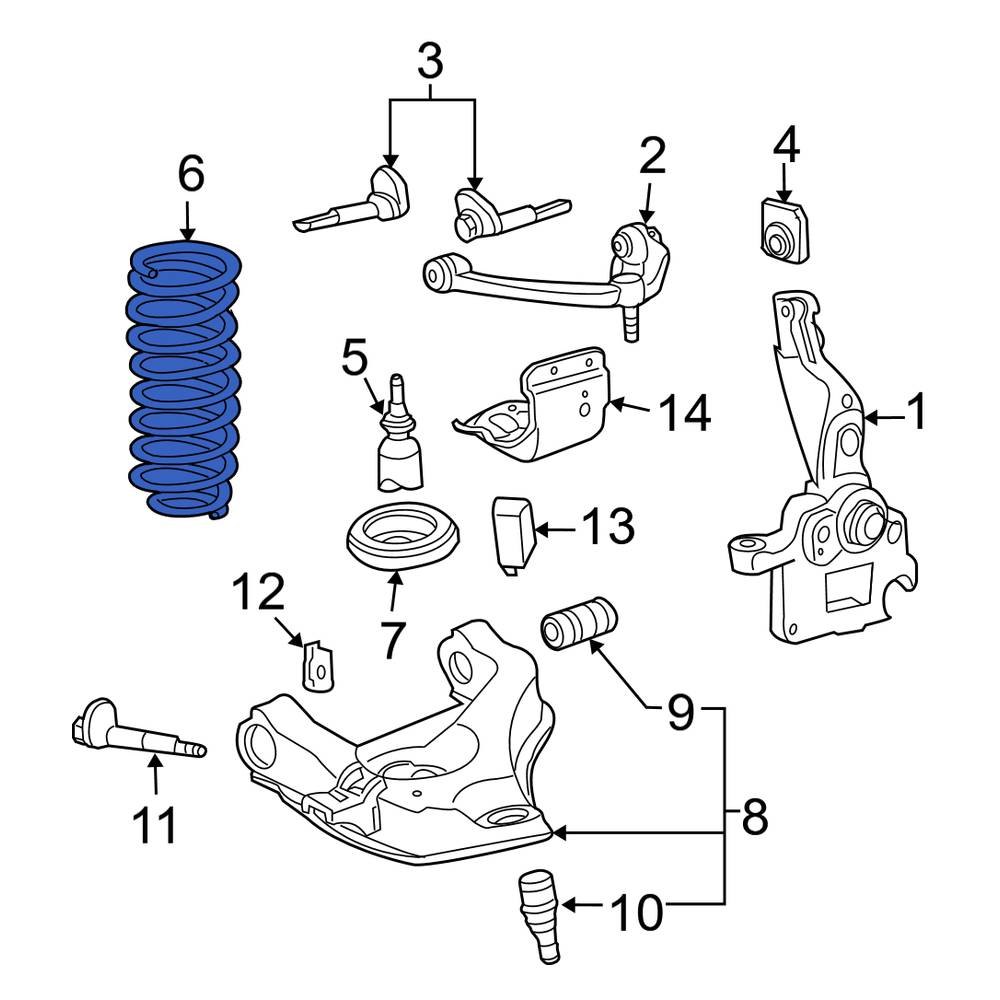 3
6
2
4
5
14
1
13
12
7
9
11
8
10