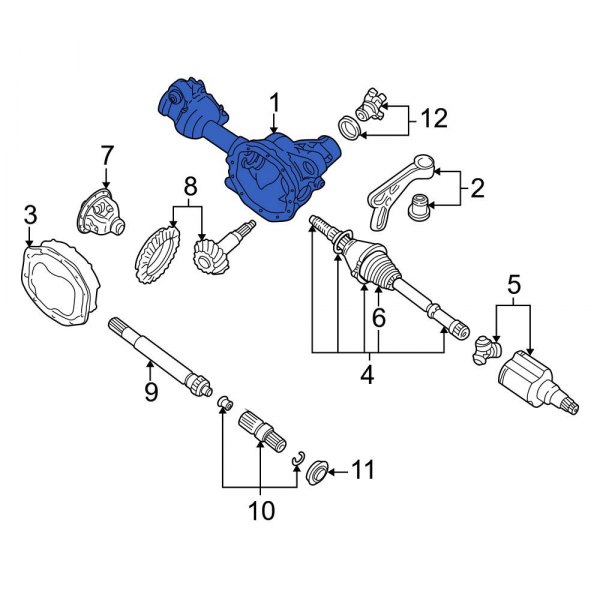 1
12
7
2
8
3
5
6
4
9
11
10