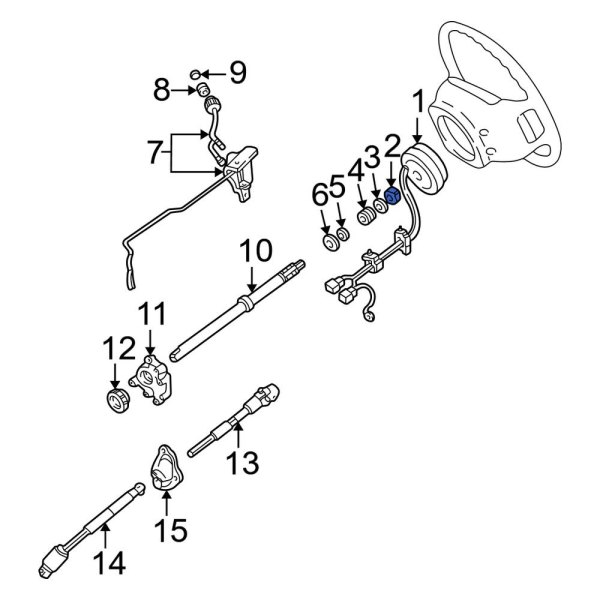 9
8
7
1
2
3
4
5
6
10
11
12
13
15
14