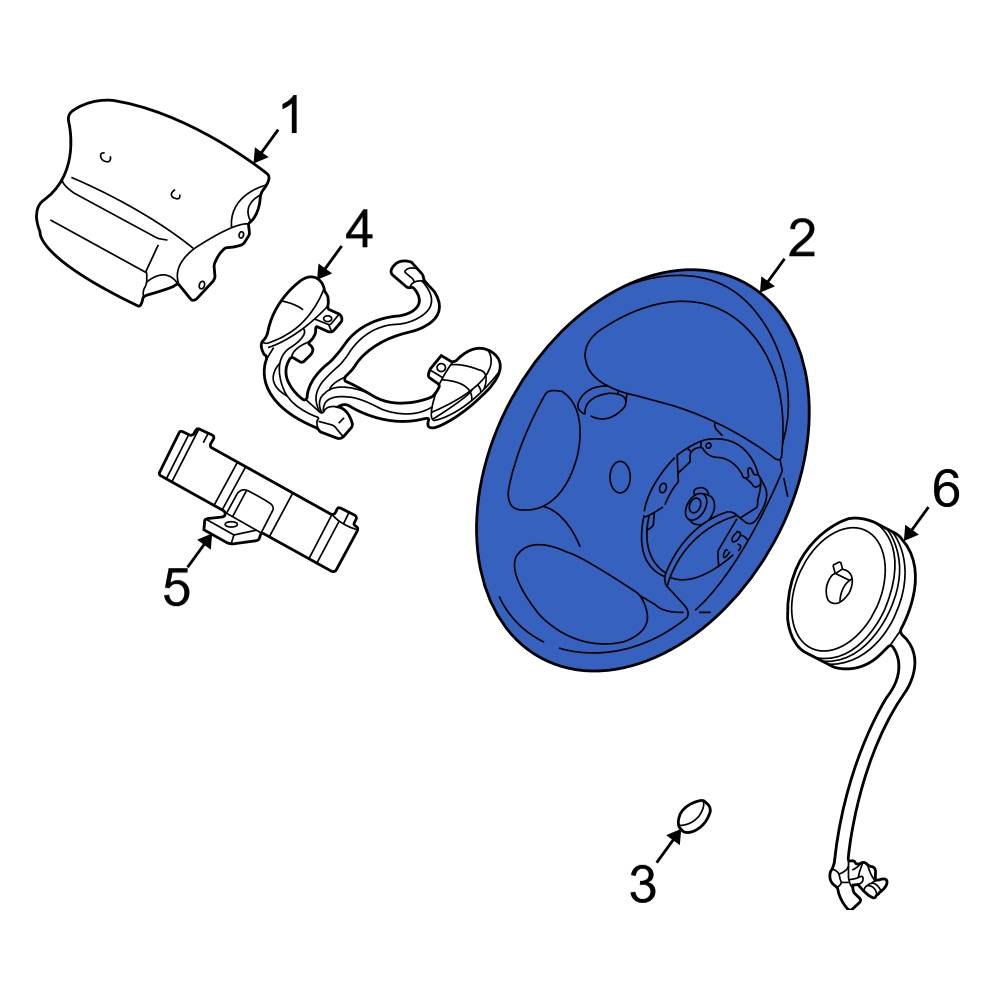 1
4
2
5
6
3