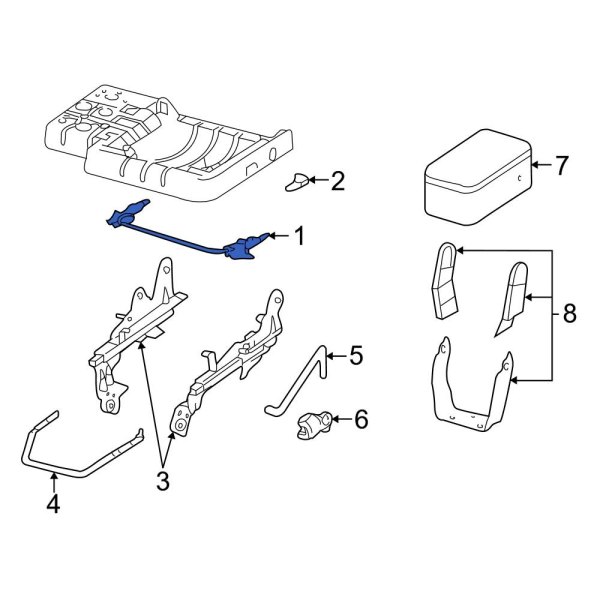 2
7
1
8
5
6
3
4